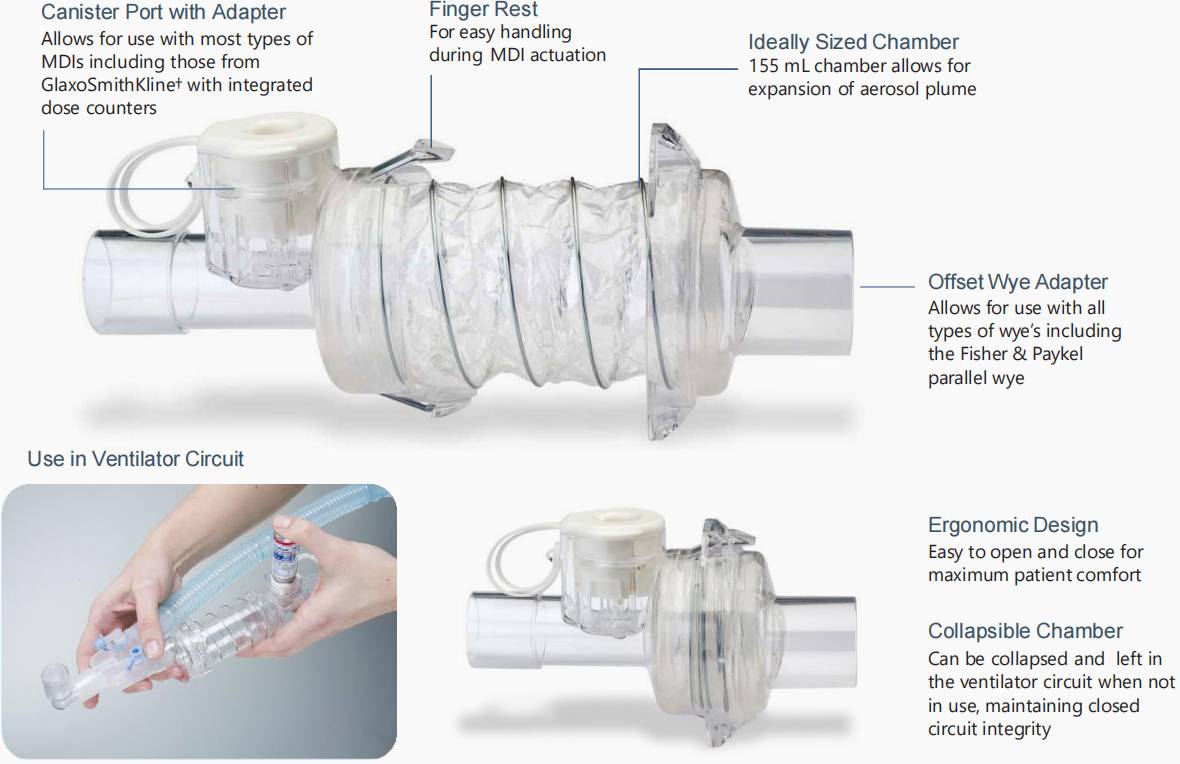 Canister Port with Adapter
Allows for use with most types of MDIs including those from GlaxoSmithKline† with integrated dose counters

Finger Rest
For easy handling during MDI actuation

Ideally Sized Chamber
155 mL chamber allows for expansion of aerosol plume

Offset Wye Adapter
Allows for use with all types of wye's including the Fisher & Paykel parallel wye

Use in Ventilator Circuit

Ergonomic Design
Easy to open and close for maximum patient comfort

Collapsible Chamber
Can be collapsed and left in the ventilator circuit when not in use, maintaining closed circuit integrity